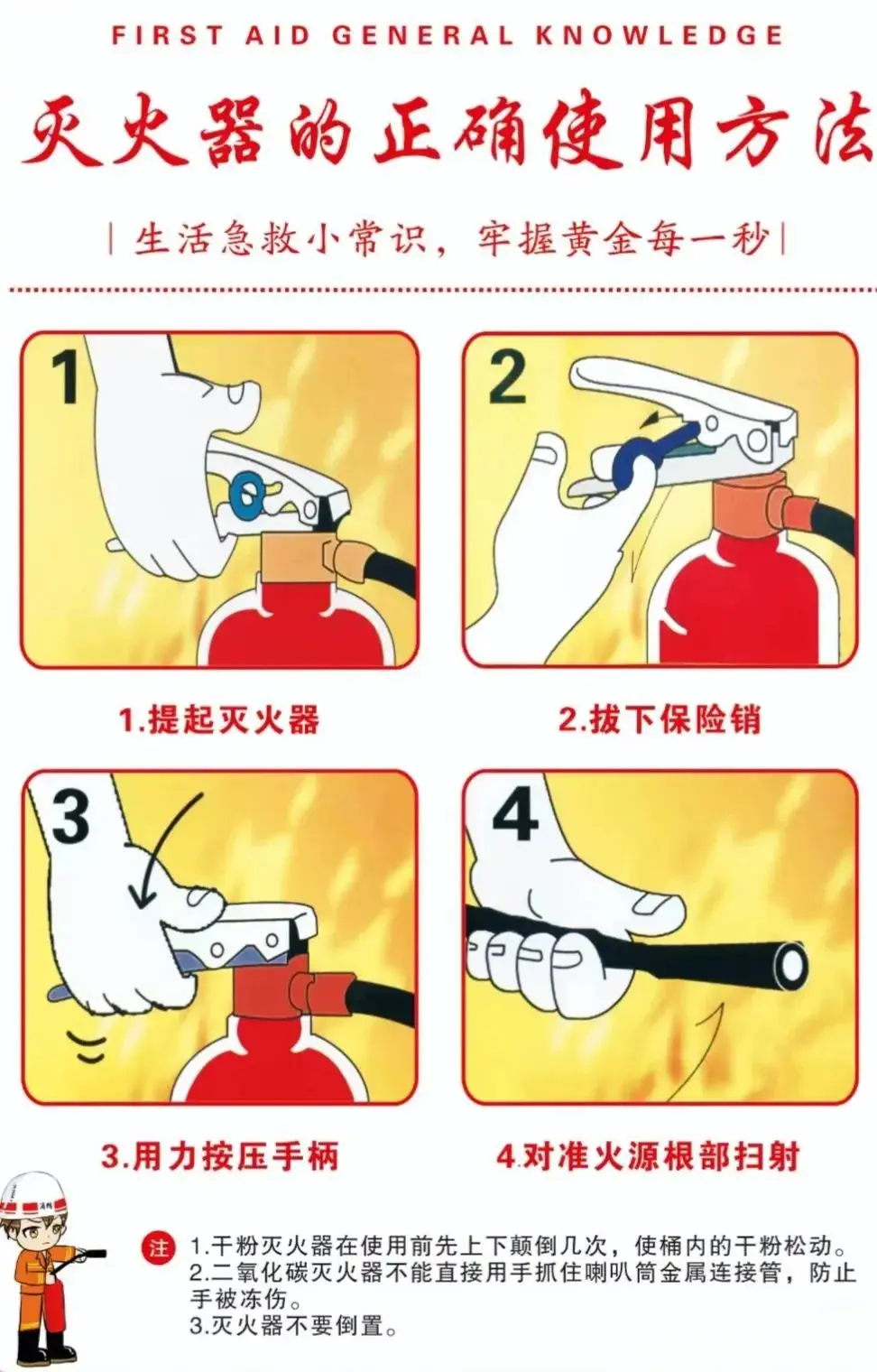 FIRST AID GENERAL KNOWLEDGE

灭火器的正确使用方法

| 生活急救小常识，牢握黄金每一秒 |

1

2

1.提起灭火器

2.拔下保险销

3

4

3.用力按压手柄

4.对准火源根部扫射

注 1.干粉灭火器在使用前先上下颠倒几次，使桶内的干粉松动。
2.二氧化碳灭火器不能直接用手抓住喇叭筒金属连接管，防止手被冻伤。
3.灭火器不要倒置。