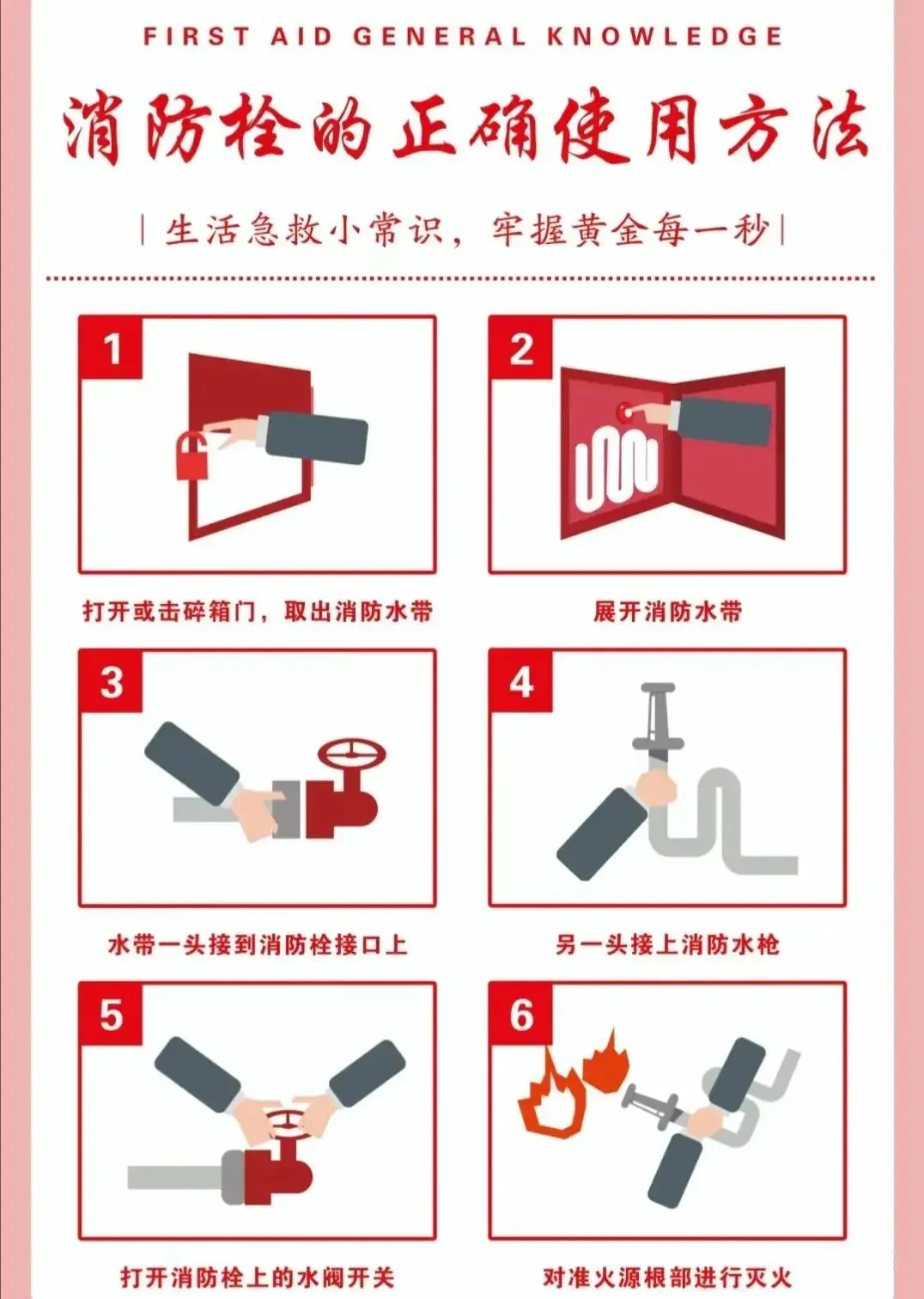 FIRST AID GENERAL KNOWLEDGE

消防栓的正确使用方法

| 生活急救小常识，牢握黄金每一秒 |

1

打开或击碎箱门，取出消防水带

2

展开消防水带

3

水带一头接到消防栓接口上

4

另一头接上消防水枪

5

打开消防栓上的水阀开关

6

对准火源根部进行灭火